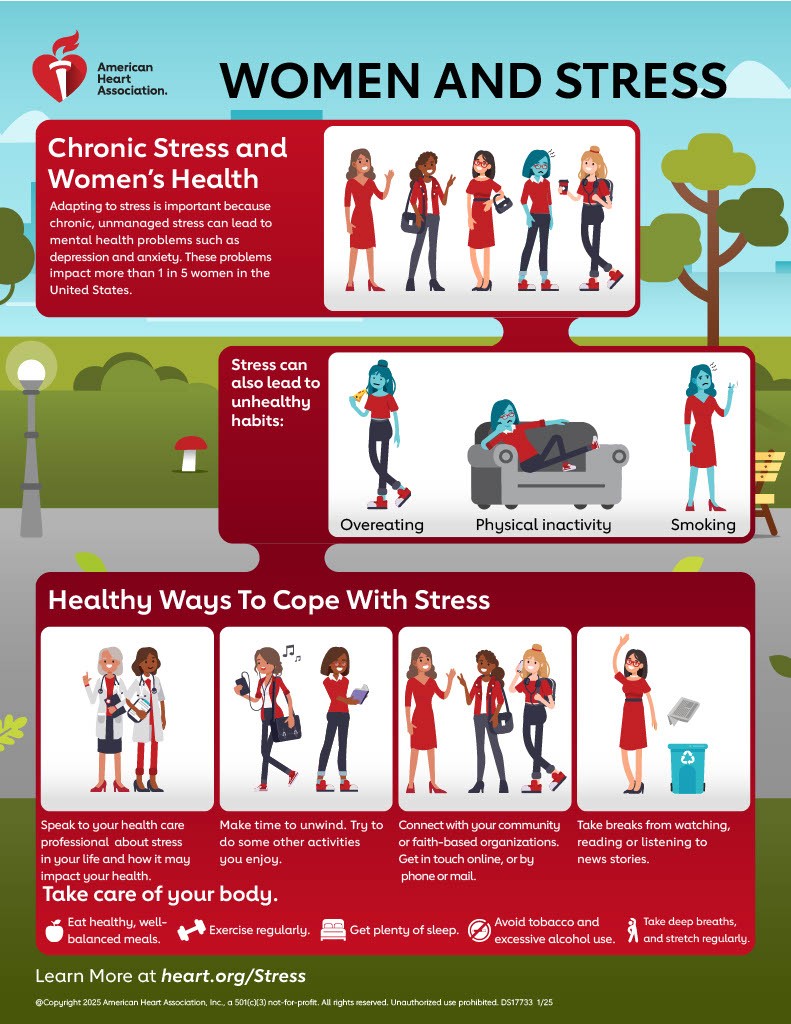 American Heart Association.

WOMEN AND STRESS

Chronic Stress and Women's Health

Adapting to stress is important because chronic, unmanaged stress can lead to mental health problems such as depression and anxiety. These problems impact more than 1 in 5 women in the United States.

Stress can also lead to unhealthy habits:

Overeating

Physical inactivity

Smoking

Healthy Ways To Cope With Stress

Speak to your health care professional about stress in your life and how it may impact your health.

Make time to unwind. Try to do some other activities you enjoy.

Connect with your community or faith-based organizations. Get in touch online, or by phone or mail.

Take breaks from watching, reading or listening to news stories.

Take care of your body.

Eat healthy, well-balanced meals.

Exercise regularly.

Get plenty of sleep.

Avoid tobacco and excessive alcohol use.

Take deep breaths, and stretch regularly.

Learn More at heart.org/Stress

©Copyright 2025 American Heart Association, Inc., a 501(c)(3) not-for-profit. All rights reserved. Unauthorized use prohibited. DS17733 1/25